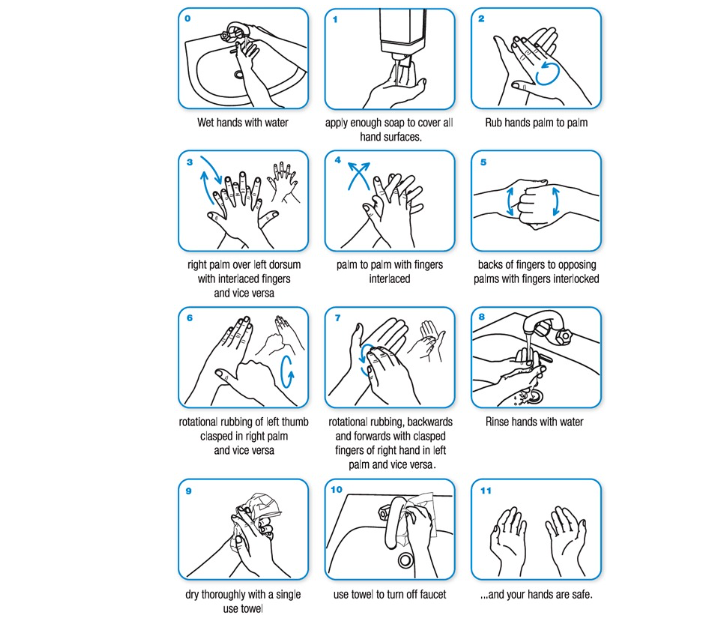 0

Wet hands with water

1

apply enough soap to cover all hand surfaces.

2

Rub hands palm to palm

3

right palm over left dorsum with interlaced fingers and vice versa

4

palm to palm with fingers interlaced

5

backs of fingers to opposing palms with fingers interlocked

6

rotational rubbing of left thumb clasped in right palm and vice versa

7

rotational rubbing, backwards and forwards with clasped fingers of right hand in left palm and vice versa.

8

Rinse hands with water

9

dry thoroughly with a single use towel

10

use towel to turn off faucet

11

...and your hands are safe.